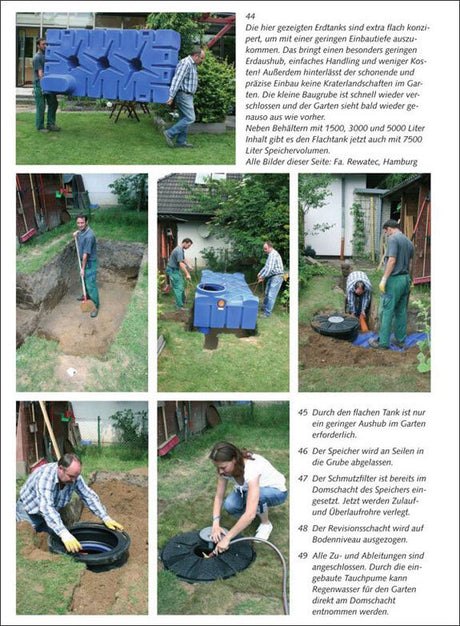 44
Die hier gezeigten Erdtanks sind extra flach konzipert, um mit einer geringen Einbautiefe auszukommen. Das bringt einen besonders geringen Erdaushub, einfaches Handling und weniger Kosten! Außerdem hinterlässt der schonende und präzise Einbau keine Kraterlandschaften im Garten. Die kleine Baugrube ist schnell wieder verschlossen und der Garten sieht bald wieder genauso aus wie vorher.
Neben Behältern mit 1500, 3000 und 5000 Liter Inhalt gibt es den Flachtank jetzt auch mit 7500 Liter Speichervolumen.
Alle Bilder dieser Seite: Fa. Rewatec, Hamburg

45 Durch den flachen Tank ist nur ein geringer Aushub im Garten erforderlich.

46 Der Speicher wird an Seilen in die Grube abgelassen.

47 Der Schmutzfilter ist bereits im Domschacht des Speichers eingesetzt. Jetzt werden Zulauf- und Überlaufrohre verlegt.

48 Der Revisionsschacht wird auf Bodenniveau ausgezogen.

49 Alle Zu- und Ableitungen sind angeschlossen. Durch die eingebaute Tauchpume kann Regenwasser für den Garten direkt am Domschacht entnommen werden.