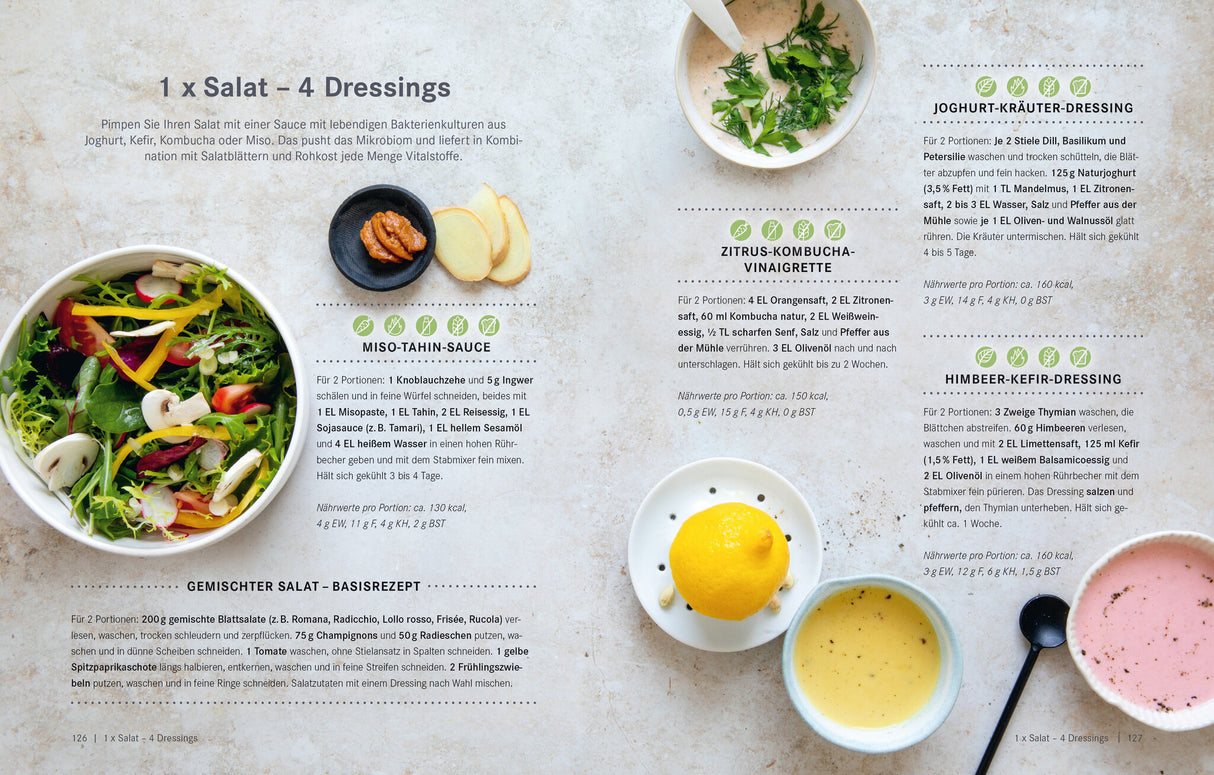 1 x Salat – 4 Dressings

Pimpen Sie Ihren Salat mit einer Sauce mit lebendigen Bakterienkulturen aus Joghurt, Kefir, Kombucha oder Miso. Das pusht das Mikrobiom und liefert in Kombination mit Salatblättern und Rohkost jede Menge Vitalstoffe.

MISO-TAHIN-SAUCE

Für 2 Portionen: 1 Knoblauchzehe und 5 g Ingwer schälen und in feine Würfel schneiden, beides mit 1 EL Misopaste, 1 EL Tahin, 2 EL Reisessig, 1 EL Sojasauce (z. B. Tamari), 1 EL hellem Sesamöl und 4 EL heißem Wasser in einen hohen Rührbecher geben und mit dem Stabmixer fein mixen. Hält sich gekühlt 3 bis 4 Tage.

Nährwerte pro Portion: ca. 130 kcal, 4 g EW, 11 g F, 4 g KH, 2 g BST

GEMISCHTER SALAT – BASISREZEPT

Für 2 Portionen: 200 g gemischte Blattsalate (z. B. Romana, Radicchio, Lollo rosso, Frisée, Rucola) verlesen, waschen, trocken schleudern und zerpflücken. 75 g Champignons und 50 g Radieschen putzen, waschen und in dünne Scheiben schneiden. 1 Tomate waschen, ohne Stielansatz in Spalten schneiden. 1 gelbe Spitzpaprikaschote längs halbieren, entkernen, waschen und in feine Streifen schneiden. 2 Frühlingszwiebeln putzen, waschen und in feine Ringe schneiden. Salatzutaten mit einem Dressing nach Wahl mischen.

126 | 1 x Salat – 4 Dressings

ZITRUS-KOMBUCHA-VINAIGRETTE

Für 2 Portionen: 4 EL Orangensaft, 2 EL Zitronensaft, 60 ml Kombucha natur, 2 EL Weißweinessig, ½ TL scharfen Senf, Salz und Pfeffer aus der Mühle verrühren. 3 EL Olivenöl nach und nach unterschlagen. Hält sich gekühlt bis zu 2 Wochen.

Nährwerte pro Portion: ca. 150 kcal, 0,5 g EW, 15 g F, 4 g KH, 0 g BST

JOGHURT-KRÄUTER-DRESSING

Für 2 Portionen: Je 2 Stiele Dill, Basilikum und Petersilie waschen und trocken schütteln, die Blätter abzupfen und fein hacken. 125 g Naturjoghurt (3,5 % Fett) mit 1 TL Mandelmus, 1 EL Zitronensaft, 2 bis 3 EL Wasser, Salz und Pfeffer aus der Mühle sowie je 1 EL Oliven- und Walnussöl glatt rühren. Die Kräuter untermischen. Hält sich gekühlt 4 bis 5 Tage.

Nährwerte pro Portion: ca. 160 kcal, 3 g EW, 14 g F, 4 g KH, 0 g BST

HIMBEER-KEFIR-DRESSING

Für 2 Portionen: 3 Zweige Thymian waschen, die Blättchen abstreifen. 60 g Himbeeren verlesen, waschen und mit 2 EL Limettensaft, 125 ml Kefir (1,5 % Fett), 1 EL weißem Balsamicoessig und 2 EL Olivenöl in einem hohen Rührbecher mit dem Stabmixer fein pürieren. Das Dressing salzen und pfeffern, den Thymian unterheben. Hält sich gekühlt ca. 1 Woche.

Nährwerte pro Portion: ca. 160 kcal, 3 g EW, 12 g F, 6 g KH, 1,5 g BST

1 x Salat – 4 Dressings | 127